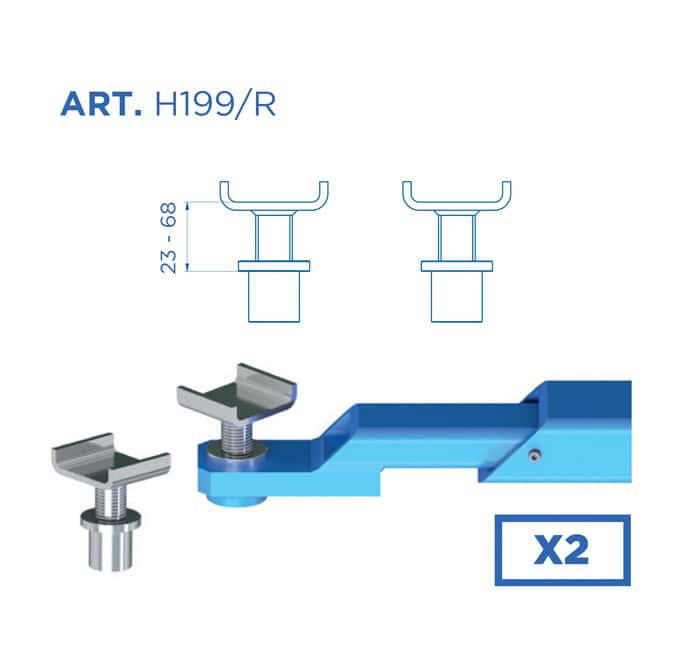 ART. H199/R

23 - 68

X2